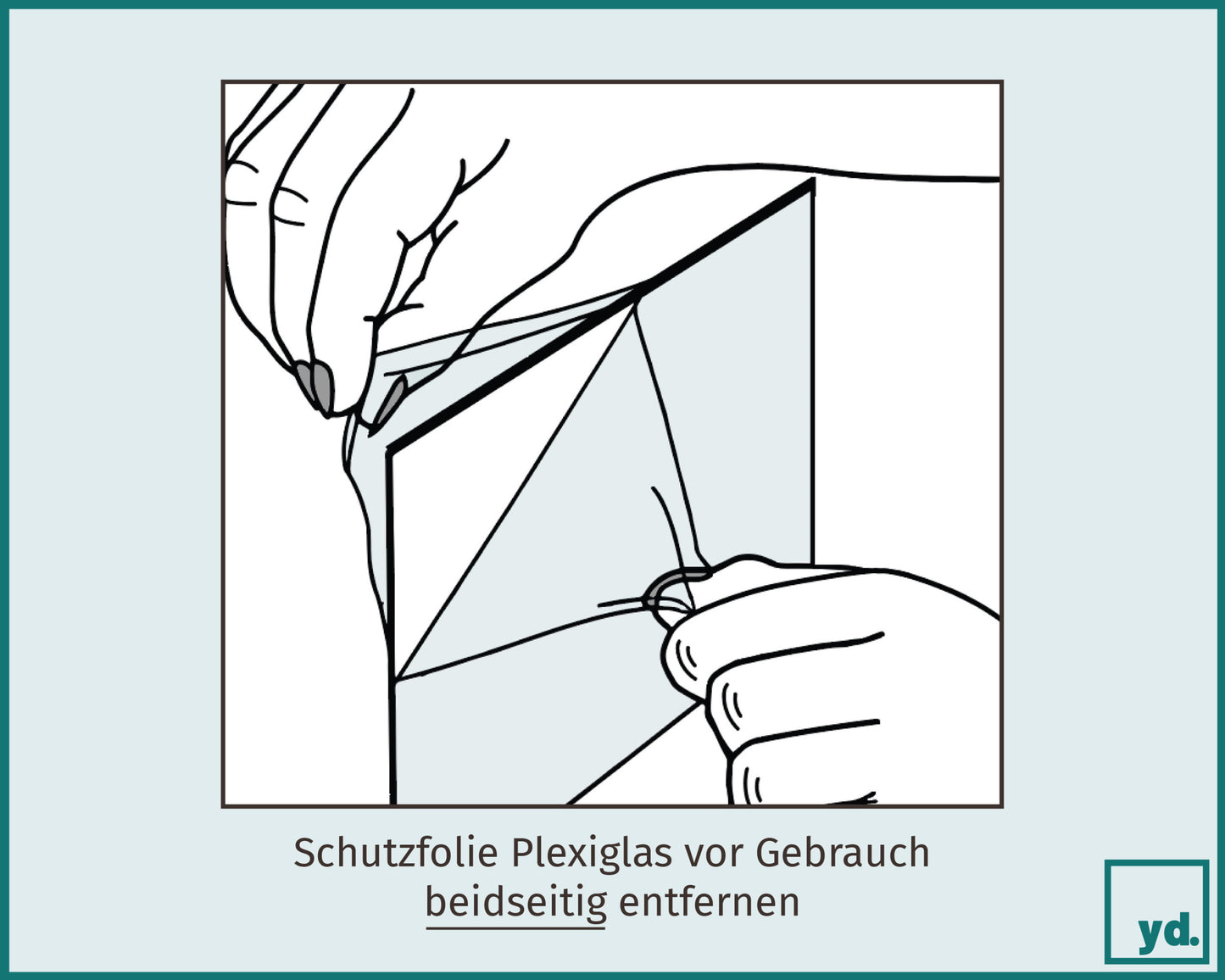 Schutzfolie Plexiglas vor Gebrauch
beidseitig entfernen

yd.